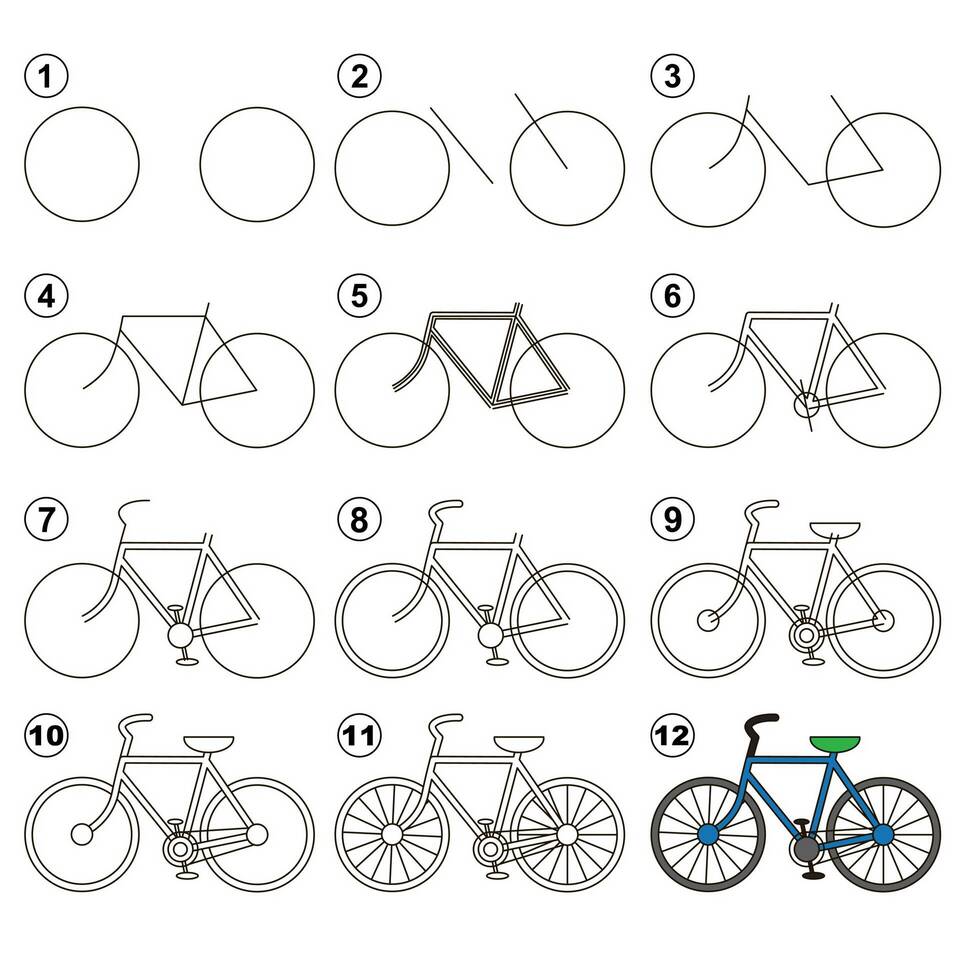 1

2

3

4

5

6

7

8

9

10

11

12